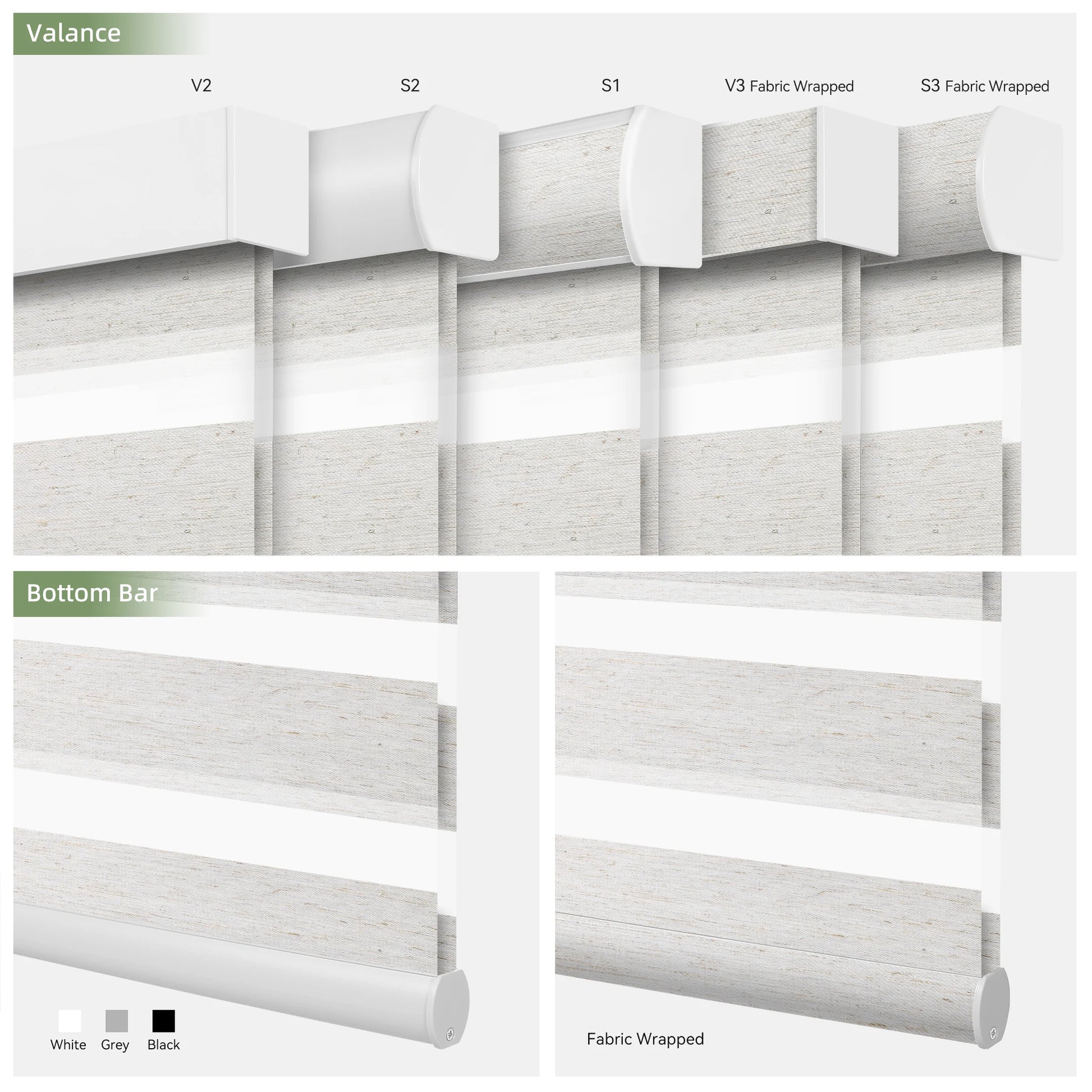 Valance

V2

S2

S1

V3 Fabric Wrapped

S3 Fabric Wrapped

Bottom Bar

White Grey Black

Fabric Wrapped