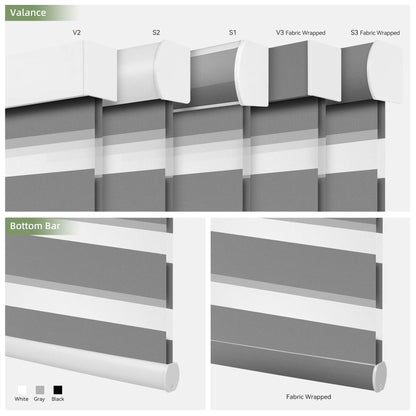 Valance

V2

S2

S1

V3 Fabric Wrapped

S3 Fabric Wrapped

Bottom Bar

White Gray Black

Fabric Wrapped